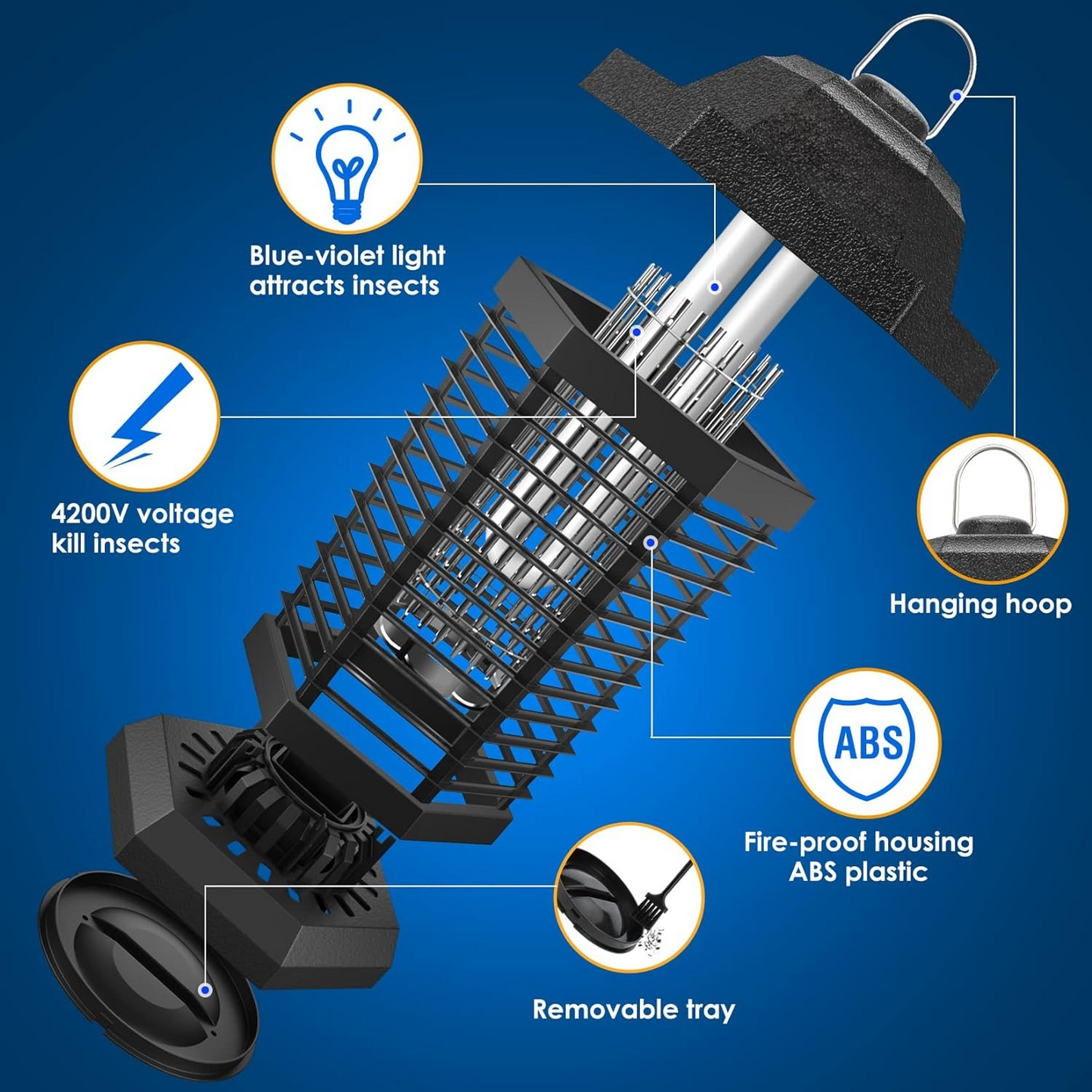 Blue-violet light attracts insects

4200V voltage kill insects

Hanging hoop

ABS

Fire-proof housing ABS plastic

Removable tray