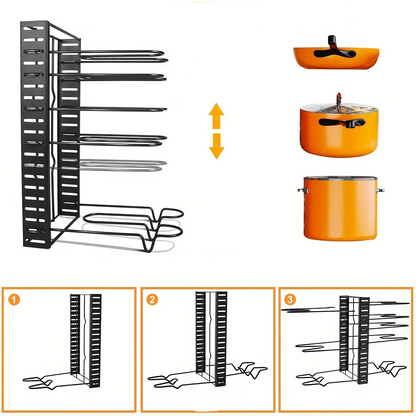 1

2

3