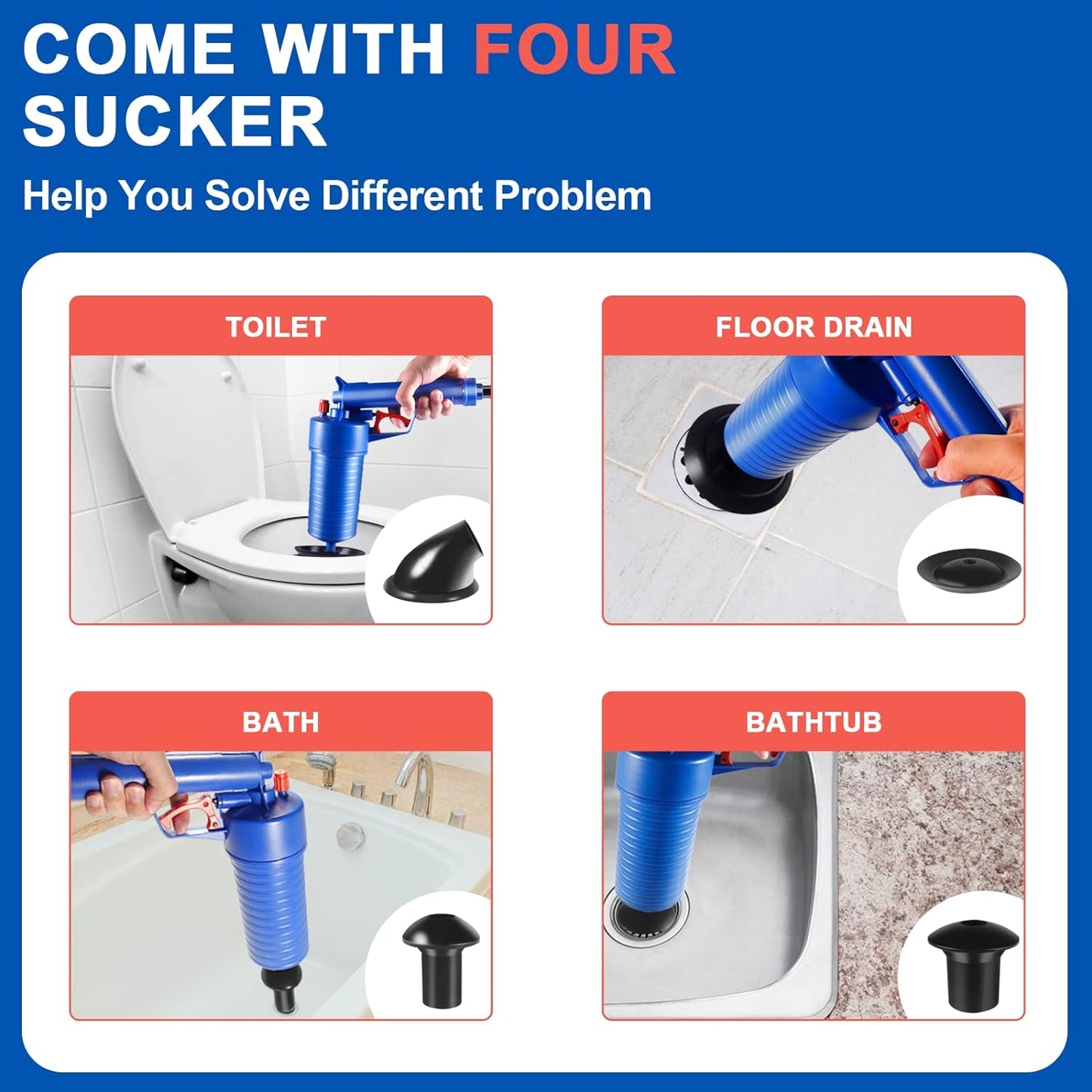 COME WITH FOUR SUCKER

Help You Solve Different Problem

TOILET

FLOOR DRAIN

BATH

BATHTUB