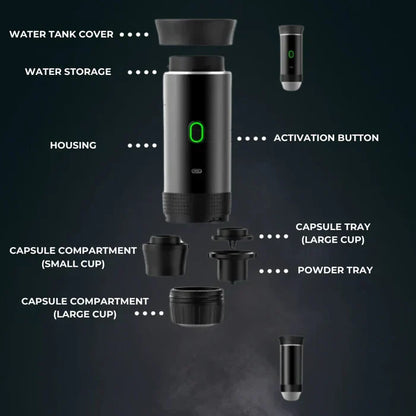 WATER TANK COVER

WATER STORAGE

HOUSING

ACTIVATION BUTTON

CAPSULE TRAY (LARGE CUP)

CAPSULE COMPARTMENT (SMALL CUP)

POWDER TRAY

CAPSULE COMPARTMENT (LARGE CUP)