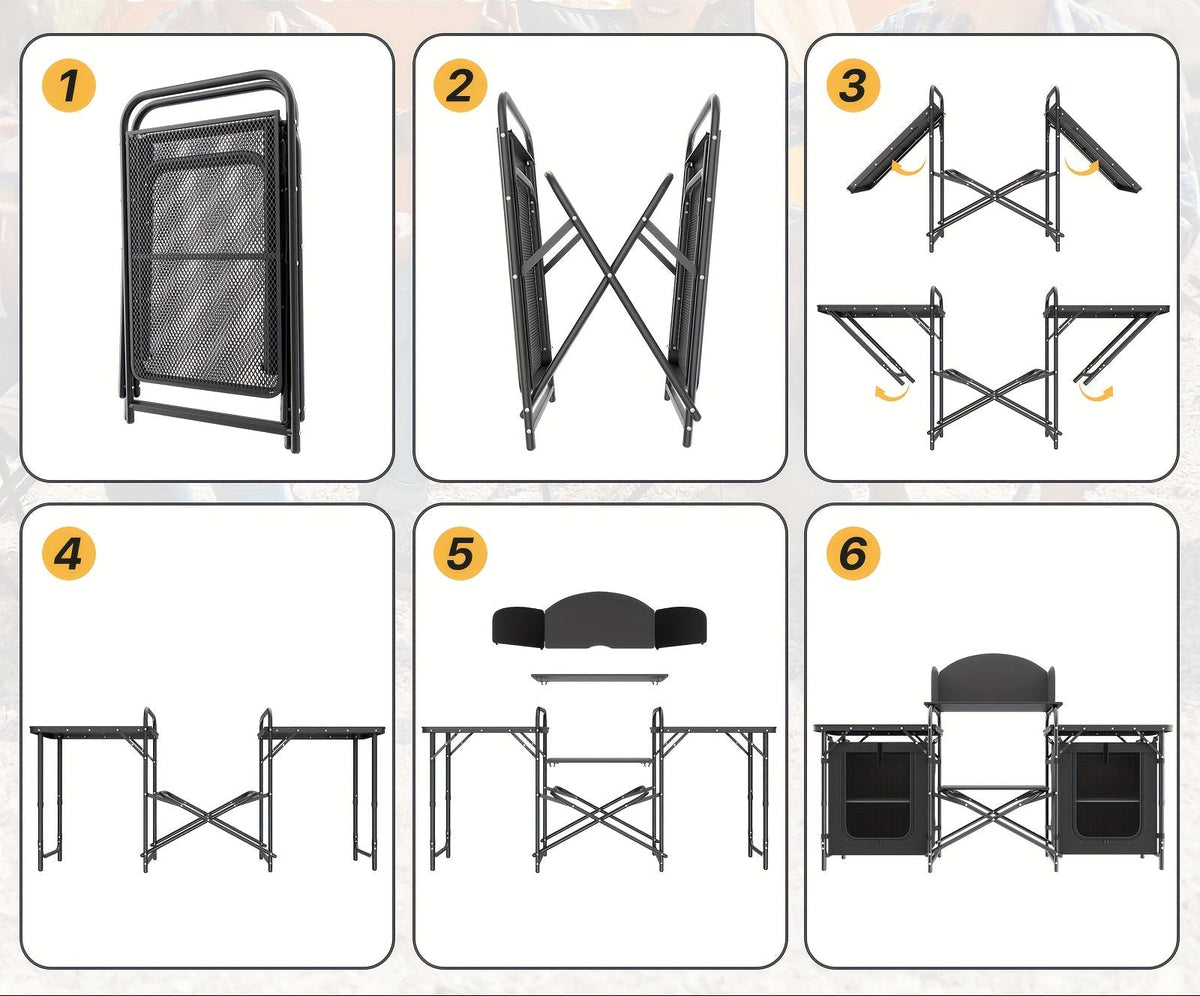 1

2

3

4

5

6