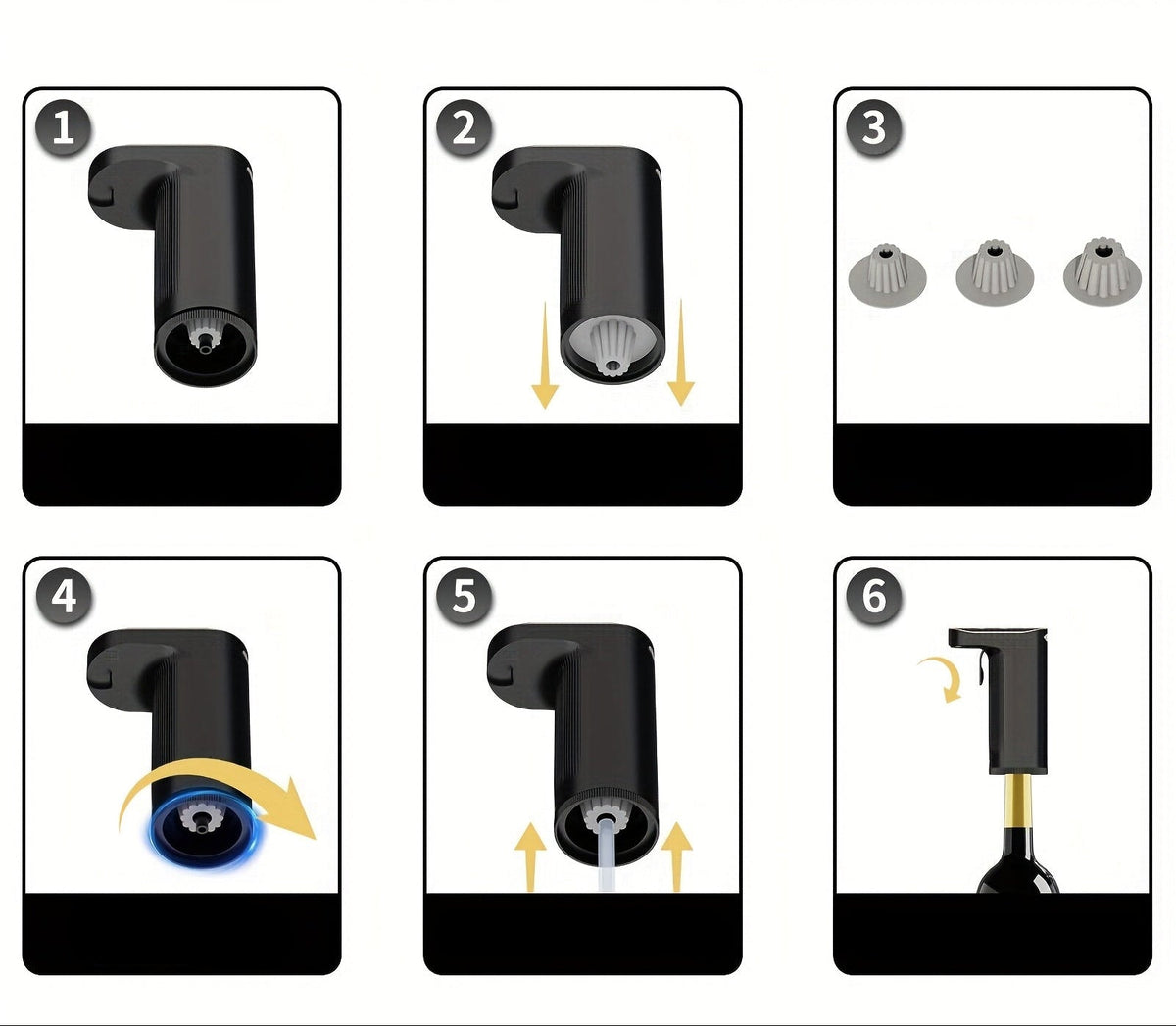 1

2

3

4

5

6