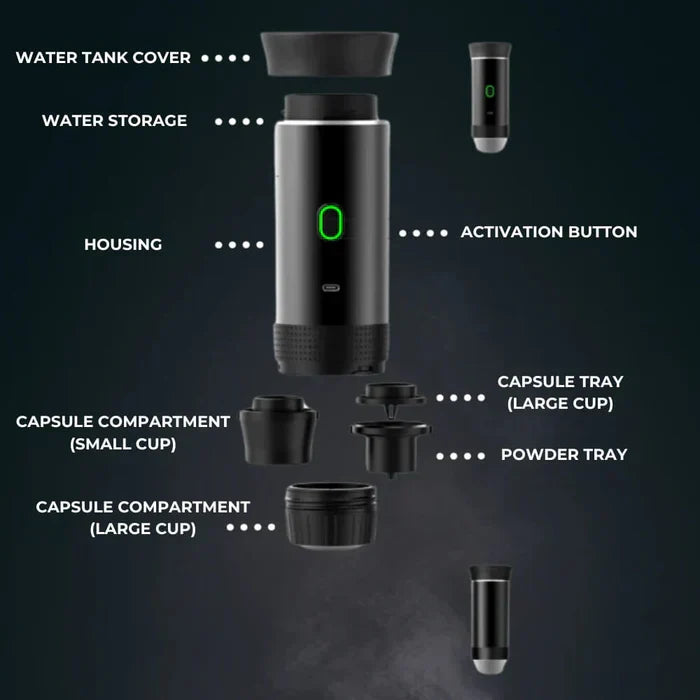 WATER TANK COVER

WATER STORAGE

HOUSING

ACTIVATION BUTTON

CAPSULE TRAY (LARGE CUP)

CAPSULE COMPARTMENT (SMALL CUP)

POWDER TRAY

CAPSULE COMPARTMENT (LARGE CUP)